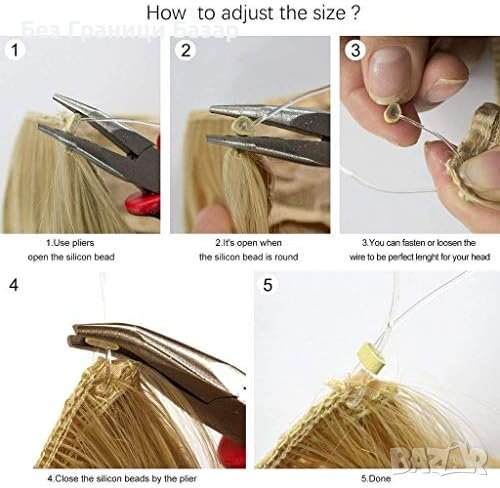 How to adjust the size ?

Без Граници Базар

1

2

3

1.Use pliers open the silicon bead

2.It's open when the silicon bead is round

3.You can fasten or loosen the wire to be perfect lenght for your head

4

5

4.Close the silicon beads by the plier

5.Done

BAZAR