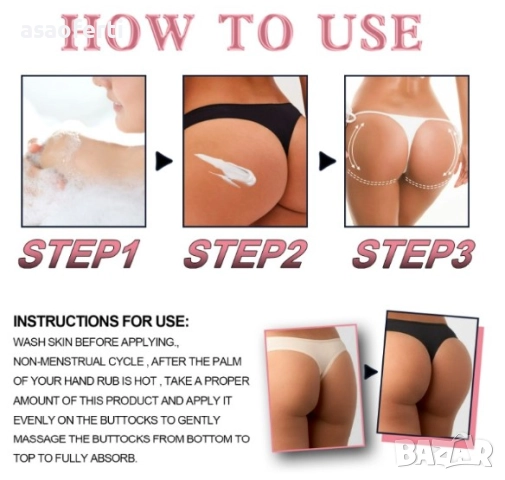 asaoferti

HOW TO USE

STEP1 STEP2 STEP3

INSTRUCTIONS FOR USE:
WASH SKIN BEFORE APPLYING.,
NON-MENSTRUAL CYCLE , AFTER THE PALM OF YOUR HAND RUB IS HOT , TAKE A PROPER AMOUNT OF THIS PRODUCT AND APPLY IT EVENLY ON THE BUTTOCKS TO GENTLY MASSAGE THE BUTTOCKS FROM BOTTOM TO TOP TO FULLY ABSORB.

BAZAR