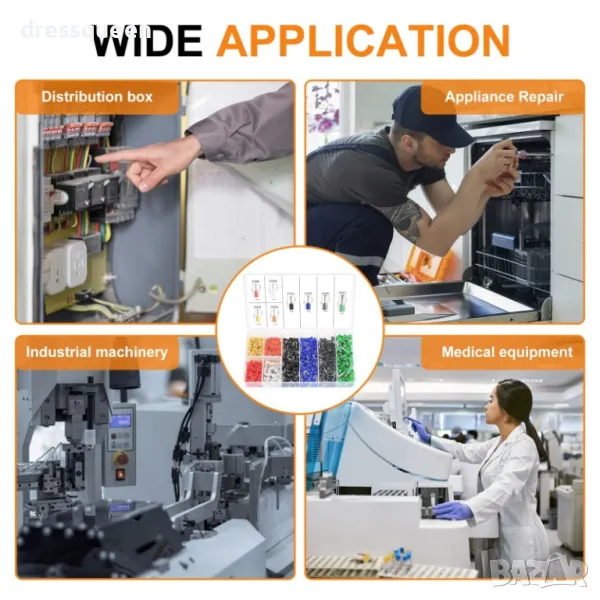 dressqueen

WIDE APPLICATION

Distribution box

Appliance Repair

Industrial machinery

Medical equipment

BAZAR