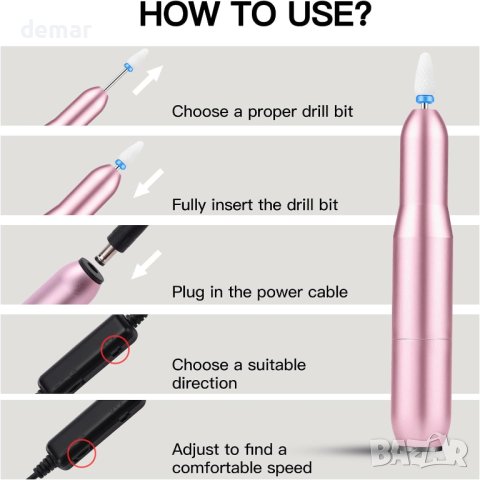 HOW TO USE?

demar

Choose a proper drill bit

Fully insert the drill bit

Plug in the power cable

Choose a suitable direction

Adjust to find a comfortable speed

BAZAR