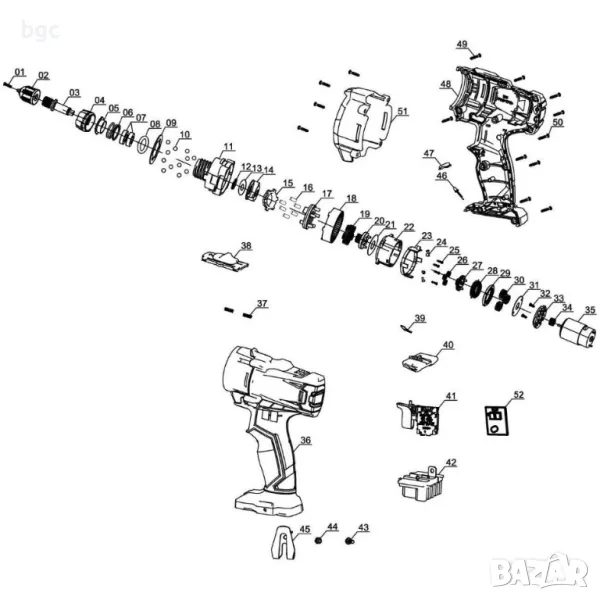 bgc

01 02 03 04 05 06 07 08 09 10 11 12 13 14 15 16 17 18 19 20 21 22 23 24 25 26 27 28 29 30 31 32 33 34 35

49 48 51 50 47 46

38 37 39 40 41 52 42 36 45 44 43

BAZAR