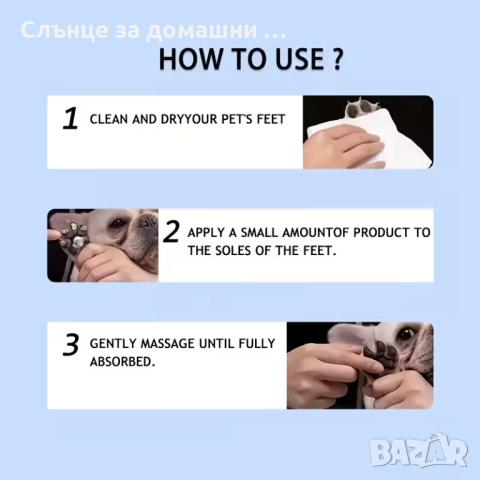 Слънце за домашни ...

HOW TO USE ?

1 CLEAN AND DRYYOUR PET'S FEET

2 APPLY A SMALL AMOUNTOF PRODUCT TO THE SOLES OF THE FEET.

3 GENTLY MASSAGE UNTIL FULLY ABSORBED.

BAZAR