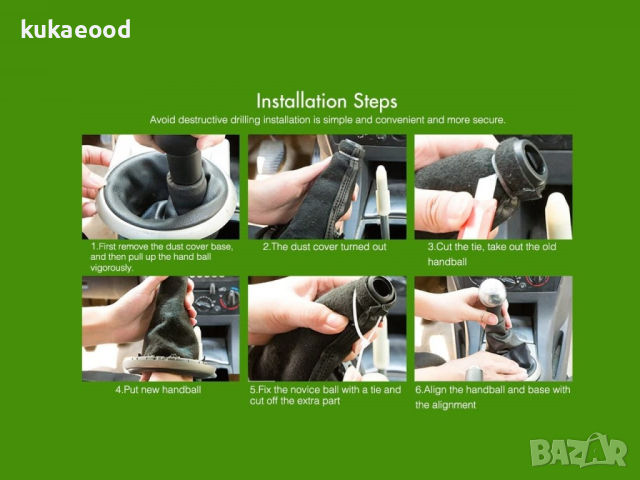 kukaeood

Installation Steps

Avoid destructive drilling installation is simple and convenient and more secure.

1.First remove the dust cover base, and then pull up the hand ball vigorously.

2.The dust cover turned out

3.Cut the tie, take out the old handball

4.Put new handball

5.Fix the novice ball with a tie and cut off the extra part

6.Align the handball and base with the alignment

BAZAR