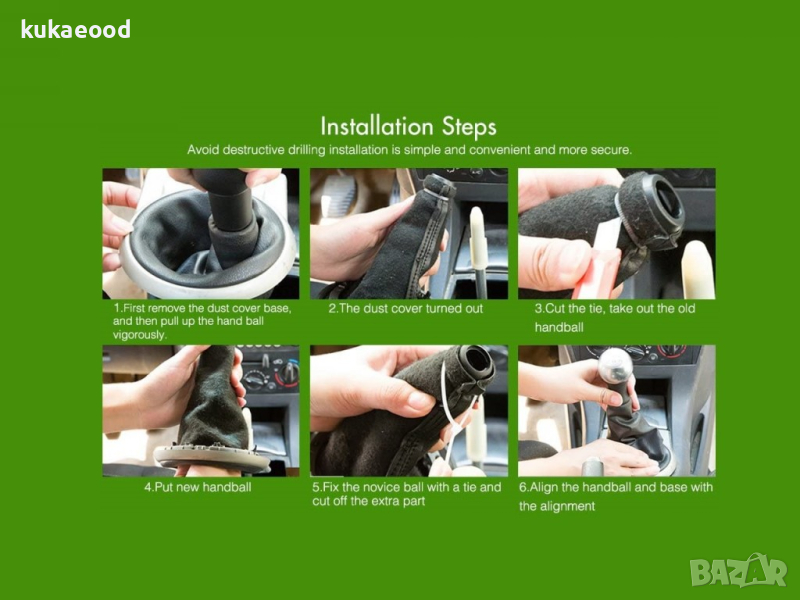 kukaeood

Installation Steps

Avoid destructive drilling installation is simple and convenient and more secure.

1.First remove the dust cover base, and then pull up the hand ball vigorously.

2.The dust cover turned out

3.Cut the tie, take out the old handball

4.Put new handball

5.Fix the novice ball with a tie and cut off the extra part

6.Align the handball and base with the alignment

BAZAR