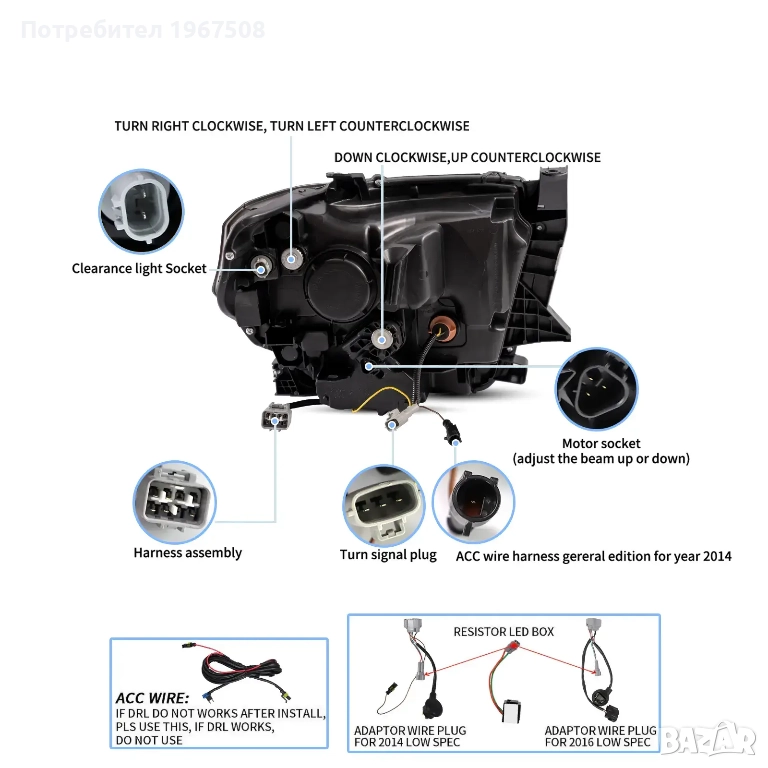 Потребител 1967508

TURN RIGHT CLOCKWISE, TURN LEFT COUNTERCLOCKWISE

DOWN CLOCKWISE,UP COUNTERCLOCKWISE

Clearance light Socket

Motor socket
(adjust the beam up or down)

Harness assembly

Turn signal plug

ACC wire harness gereral edition for year 2014

ACC WIRE:
IF DRL DO NOT WORKS AFTER INSTALL, PLS USE THIS, IF DRL WORKS, DO NOT USE

RESISTOR LED BOX

ADAPTOR WIRE PLUG FOR 2014 LOW SPEC

ADAPTOR WIRE PLUG FOR 2016 LOW SPEC

BAZAR