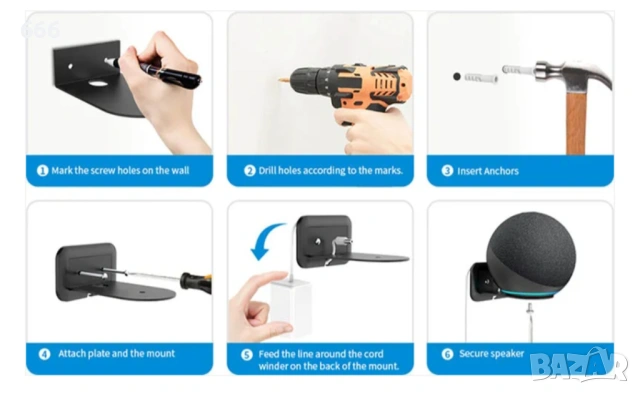 666

1 Mark the screw holes on the wall

2 Drill holes according to the marks.

3 Insert Anchors

4 Attach plate and the mount

5 Feed the line around the cord winder on the back of the mount.

6 Secure speaker

BAZAR