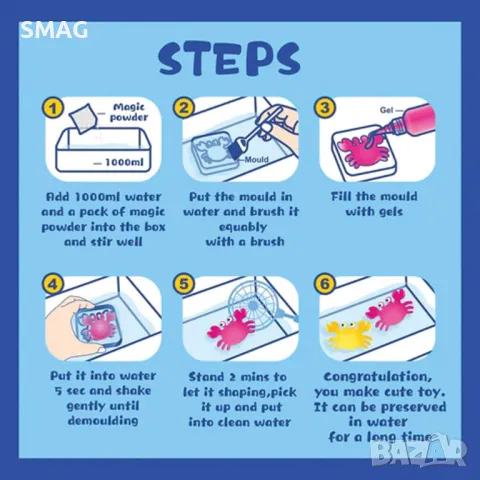 SMAG

STEPS

1
Magic powder
1000ml
Add 1000ml water and a pack of magic powder into the box and stir well

2
Mould
Put the mould in water and brush it equably with a brush

3
Gel
Fill the mould with gels

4
Put it into water 5 sec and shake gently until demoulding

5
Stand 2 mins to let it shaping,pick it up and put into clean water

6
Congratulation, you make cute toy. It can be preserved in water for a long time

BAZAR