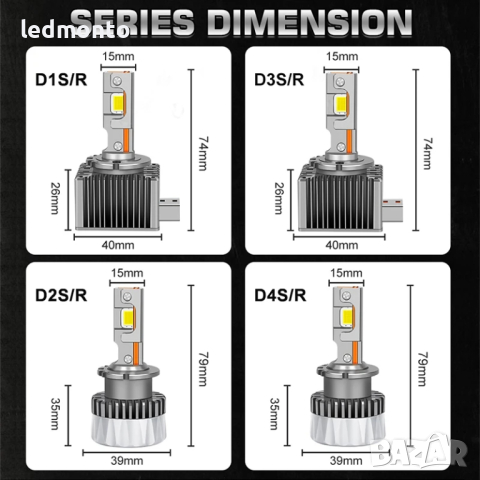 ledmonto

SERIES DIMENSION

D1S/R
15mm
74mm
26mm
40mm

D3S/R
15mm
74mm
26mm
40mm

D2S/R
15mm
79mm
35mm
39mm

D4S/R
15mm
79mm
35mm
39mm

BAZAR