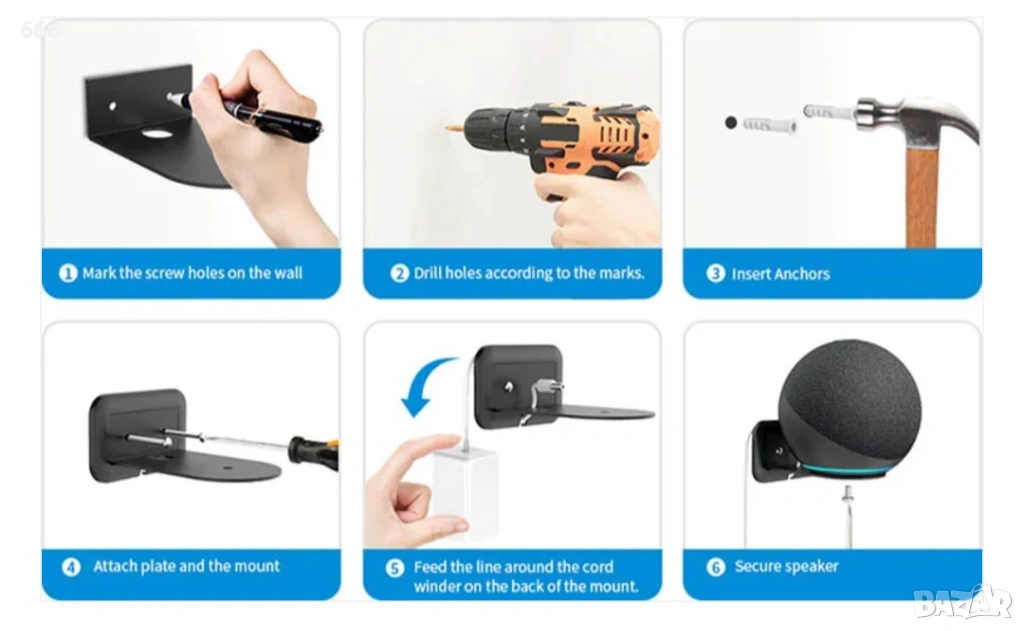 666

1 Mark the screw holes on the wall

2 Drill holes according to the marks.

3 Insert Anchors

4 Attach plate and the mount

5 Feed the line around the cord winder on the back of the mount.

6 Secure speaker

BAZAR