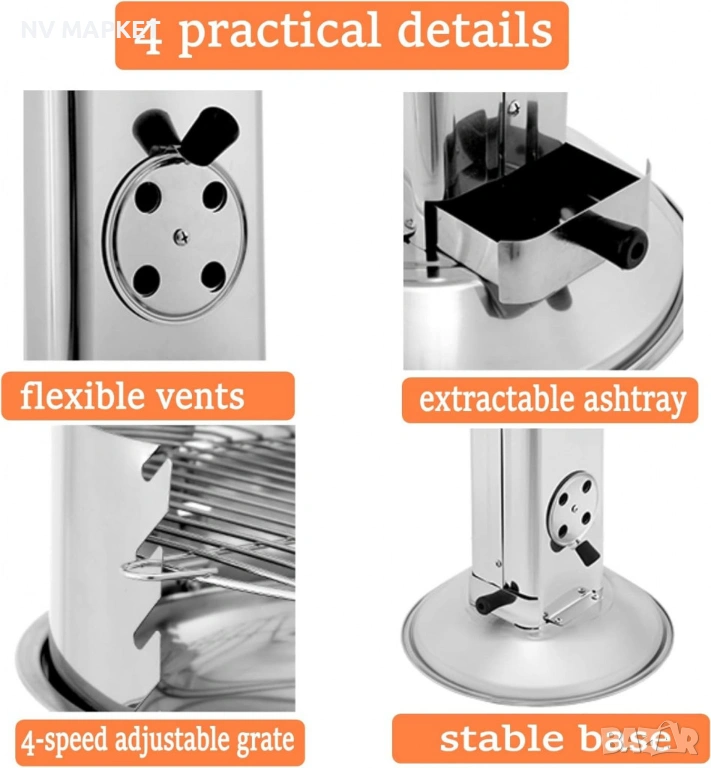 NV МАРКЕТ

4 practical details

flexible vents

extractable ashtray

4-speed adjustable grate

stable base