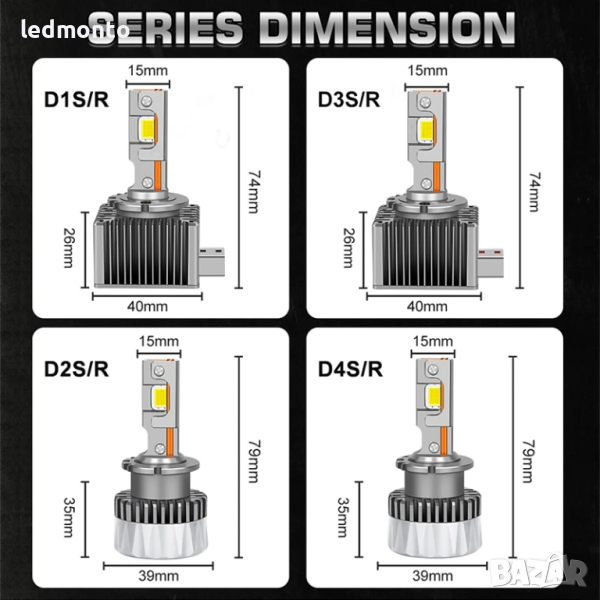 ledmonto

SERIES DIMENSION

D1S/R
15mm
74mm
26mm
40mm

D3S/R
15mm
74mm
26mm
40mm

D2S/R
15mm
79mm
35mm
39mm

D4S/R
15mm
79mm
35mm
39mm

BAZAR