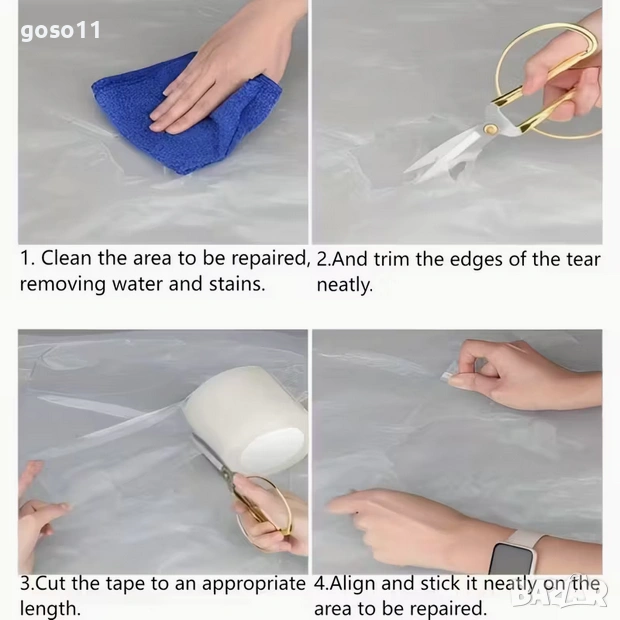 goso11

1. Clean the area to be repaired, removing water and stains.

2.And trim the edges of the tear neatly.

3.Cut the tape to an appropriate length.

4.Align and stick it neatly on the area to be repaired.

BAZAR