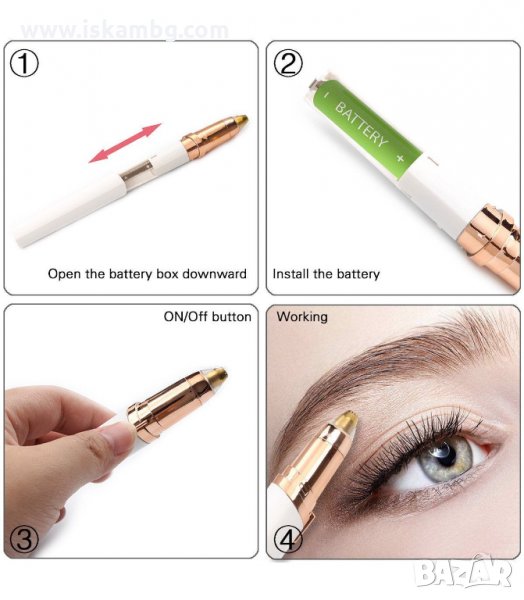 www.iskambg.com

①

Open the battery box downward

②

- BATTERY +

Install the battery

ON/Off button

③

Working

④

BAZAR