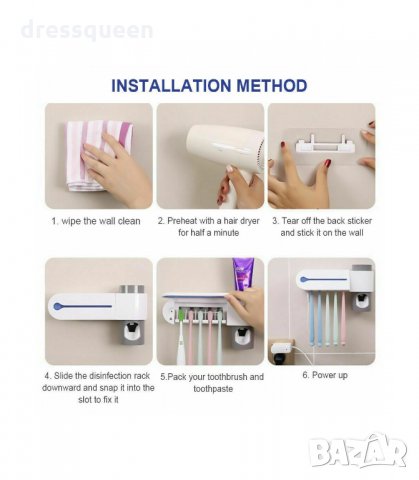 dressqueen

INSTALLATION METHOD

1. wipe the wall clean

2. Preheat with a hair dryer for half a minute

3. Tear off the back sticker and stick it on the wall

4. Slide the disinfection rack downward and snap it into the slot to fix it

5.Pack your toothbrush and toothpaste

6. Power up

BAZAR