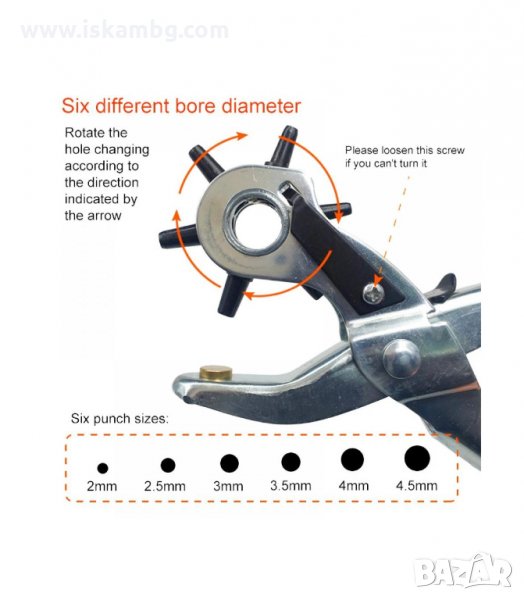 www.iskambg.com

Six different bore diameter

Rotate the hole changing according to the direction indicated by the arrow

Please loosen this screw if you can't turn it

Six punch sizes:

2mm 2.5mm 3mm 3.5mm 4mm 4.5mm

BAZAR