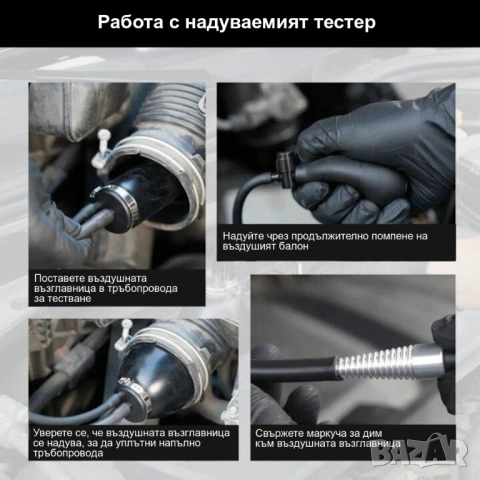 Работа с надуваемият тестер

Поставете въздушната възглавница в тръбопровода за тестване

Надуйте чрез продължително помпене на въздушият балон

Уверете се, че въздушната възглавница се надува, за да уплътни напълно тръбопровода

Свържете маркуча за дим към въздушната възглавница

BAZAR