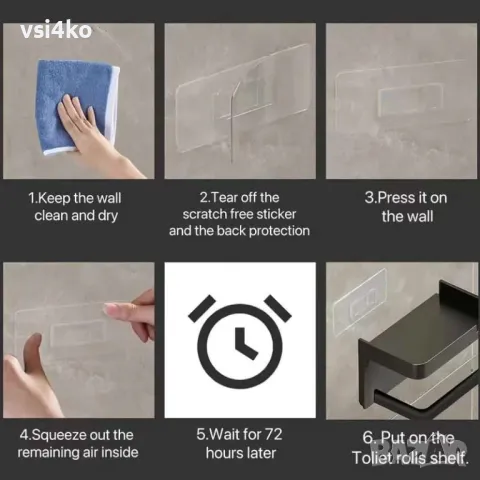 vsi4ko

1.Keep the wall clean and dry

2.Tear off the scratch free sticker and the back protection

3.Press it on the wall

4.Squeeze out the remaining air inside

5.Wait for 72 hours later

6. Put on the Toliet rolls shelf.

BAZAR