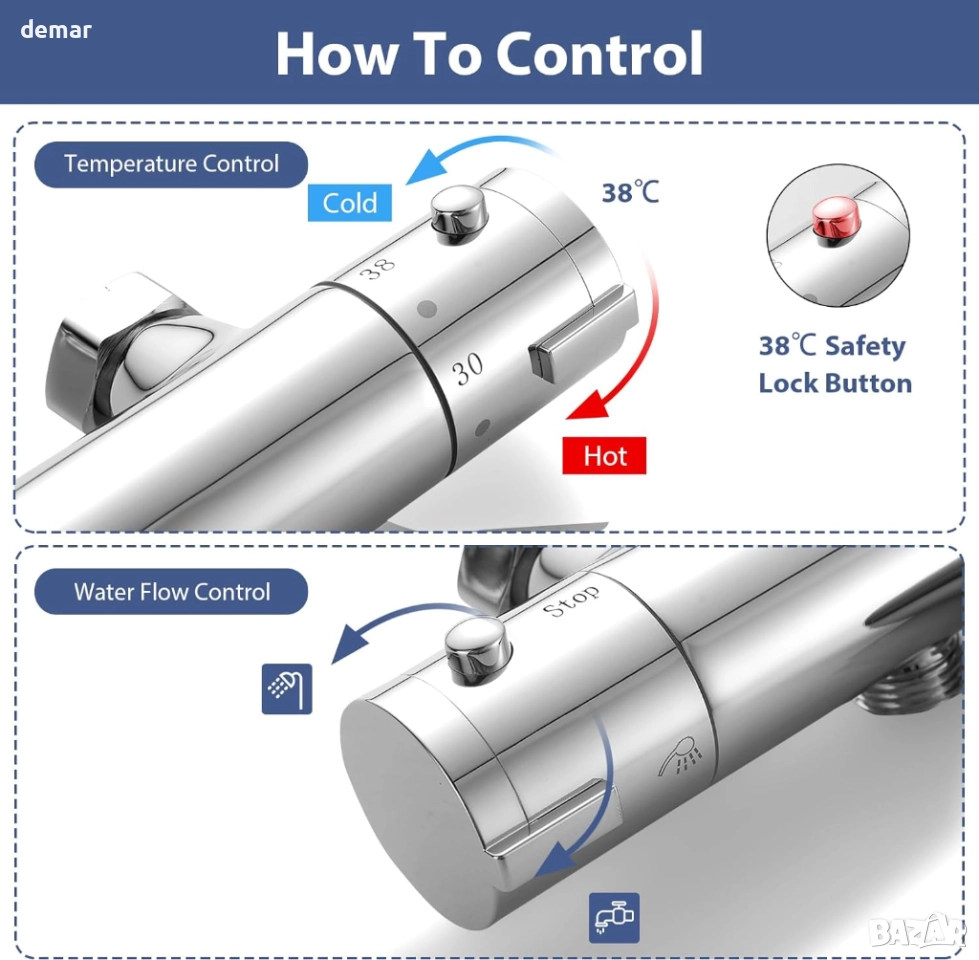 demar

How To Control

Temperature Control

Cold

38℃

38

30

Hot

38℃ Safety Lock Button

Water Flow Control

Stop

BAZAR