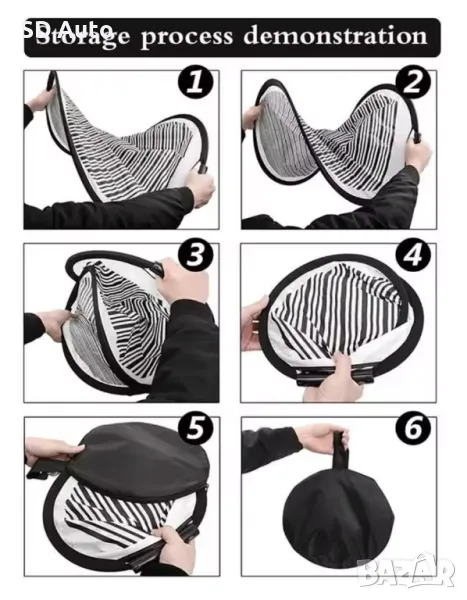 SD Auto
Storage process demonstration

1

2

3

4

5

6

BAZAR