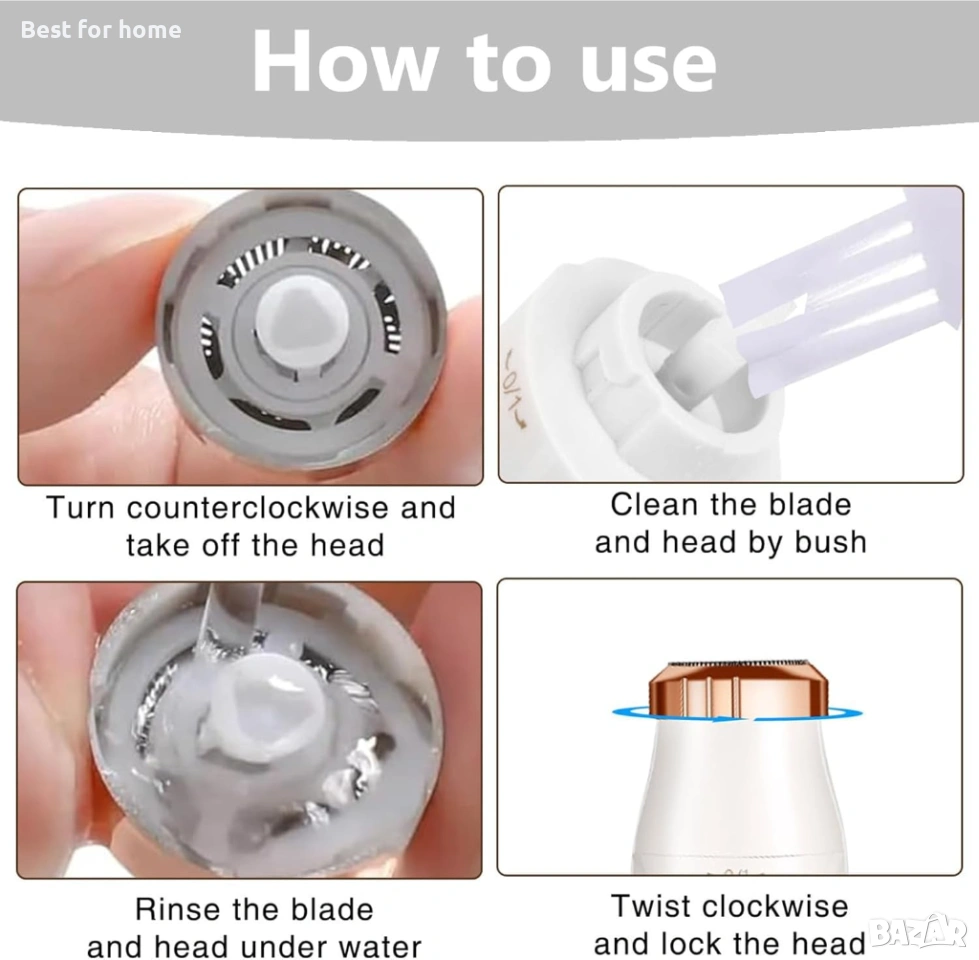 Best for home

How to use

Turn counterclockwise and take off the head

Clean the blade and head by bush

Rinse the blade and head under water

Twist clockwise and lock the head

BAZAR