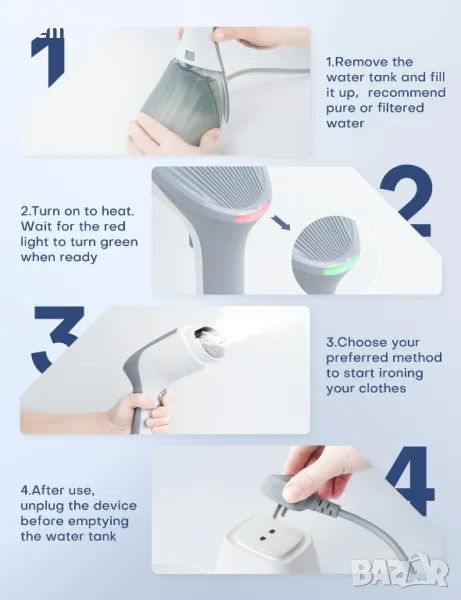 1

1.Remove the water tank and fill it up, recommend pure or filtered water

2

2.Turn on to heat. Wait for the red light to turn green when ready

3

3.Choose your preferred method to start ironing your clothes

4

4.After use, unplug the device before emptying the water tank

BAZAR