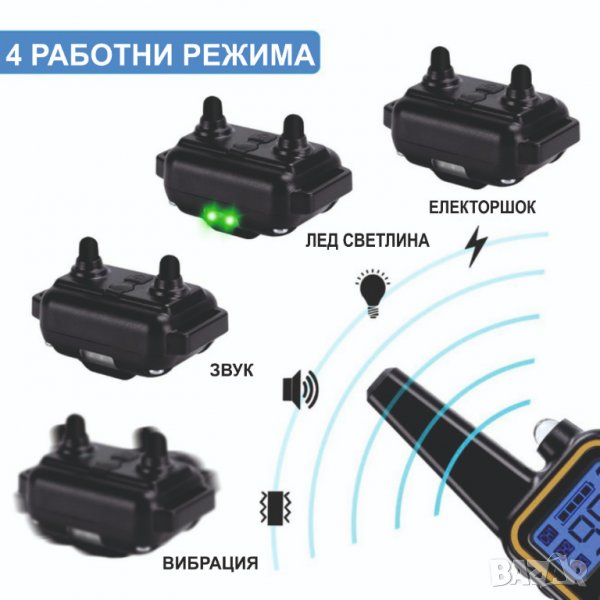 4 РАБОТНИ РЕЖИМА

ЕЛЕКТОРШОК

ЛЕД СВЕТЛИНА

ЗВУК

ВИБРАЦИЯ

BAZAR