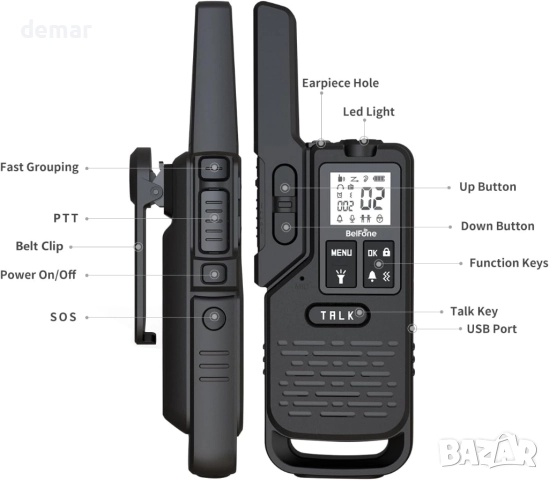 demar

Earpiece Hole

Led Light

Fast Grouping

PTT

Belt Clip

Power On/Off

SOS

Up Button

Down Button

Function Keys

Talk Key

USB Port

002 02

BelFone

MENU

OK

MIC

TALK

BAZAR