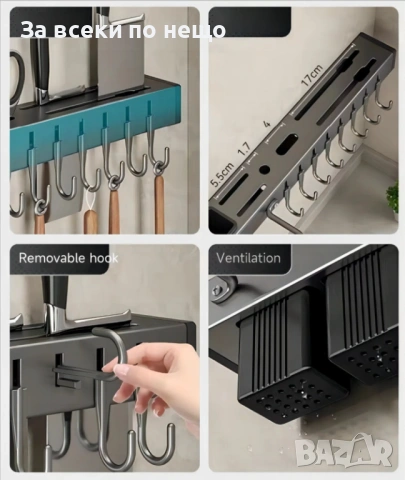 За всеки по нещо

17cm

4

1.7

5.5cm

Removable hook

Ventilation

BAZAR