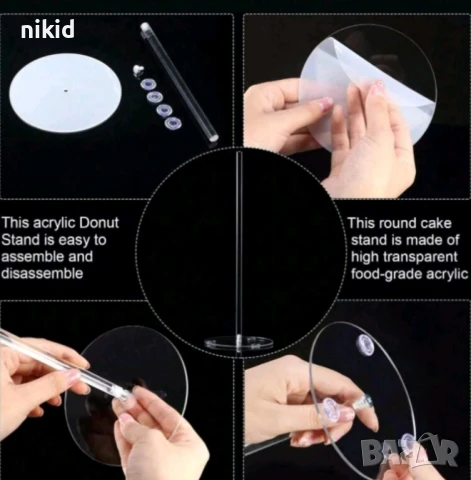 nikid

This acrylic Donut Stand is easy to assemble and disassemble

This round cake stand is made of high transparent food-grade acrylic

BAZAR