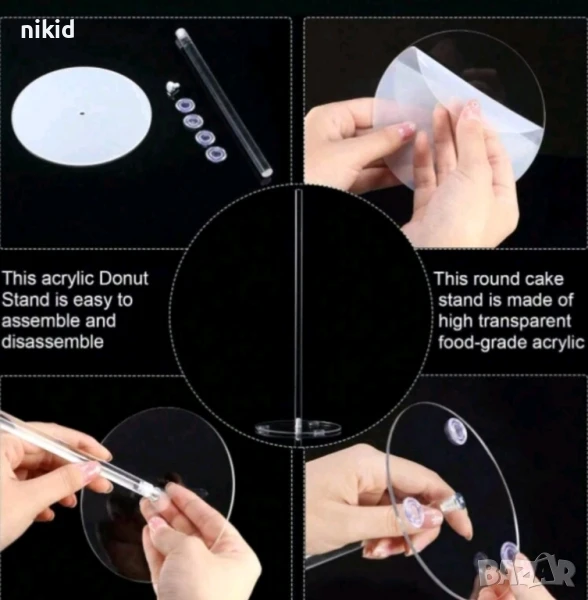 nikid

This acrylic Donut Stand is easy to assemble and disassemble

This round cake stand is made of high transparent food-grade acrylic

BAZAR