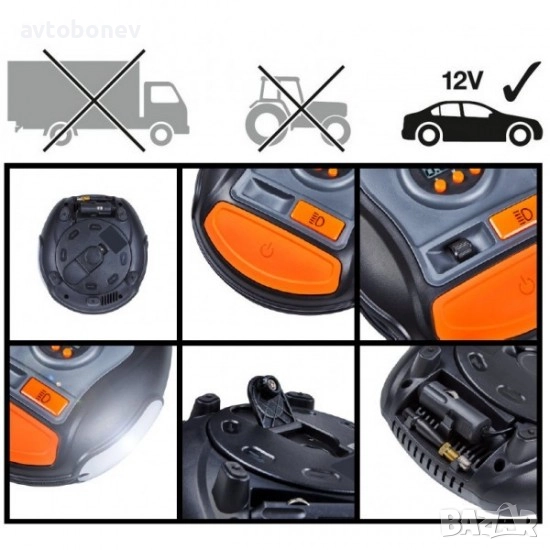 avtobonev

12V ✓

BAZAR