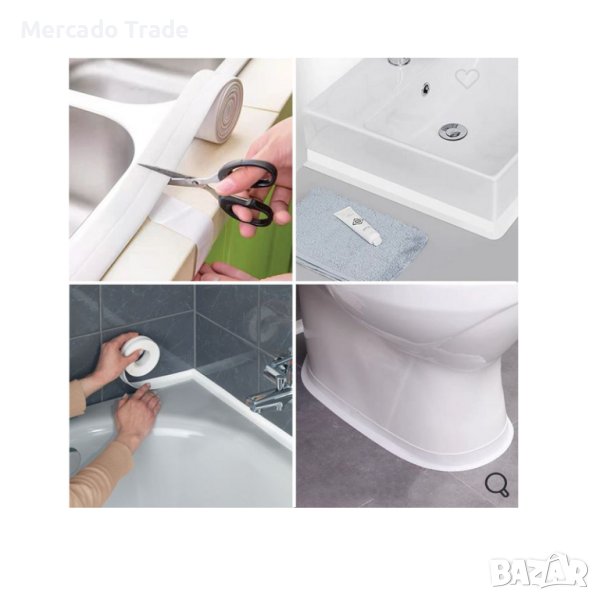 Mercado Trade

BAZAR