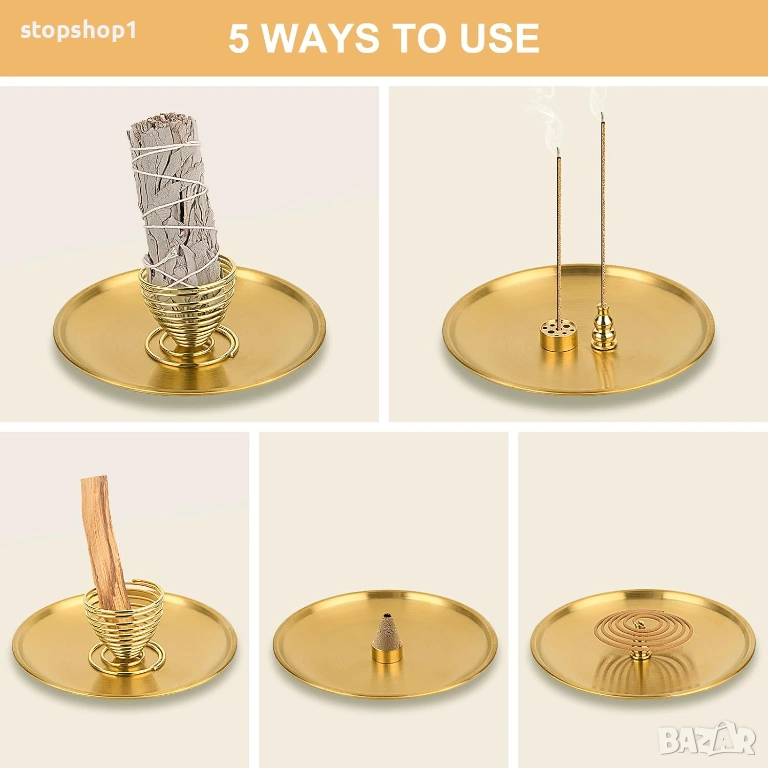 stopshop1

5 WAYS TO USE

BAZAR