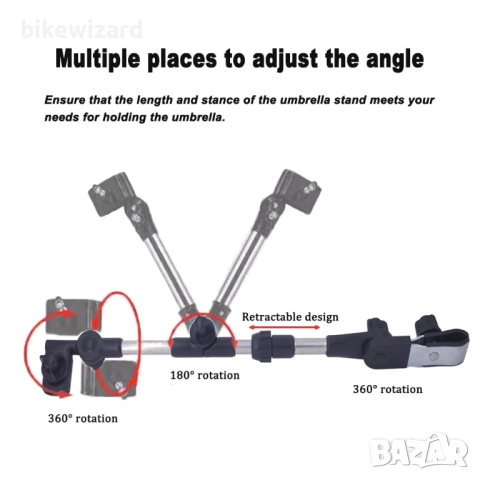 bikewizard

Multiple places to adjust the angle

Ensure that the length and stance of the umbrella stand meets your needs for holding the umbrella.

Retractable design

180° rotation

360° rotation

360° rotation

BAZAR