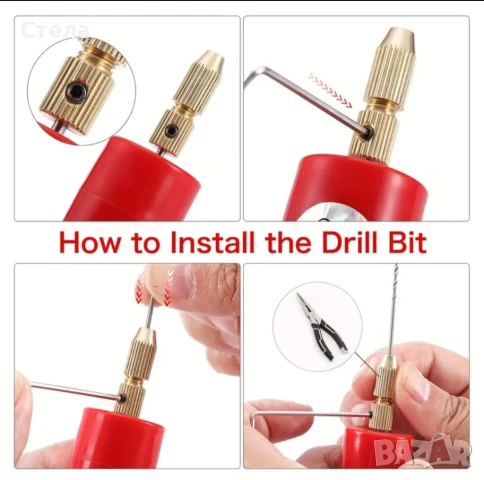 Стела

How to Install the Drill Bit

BAZAR