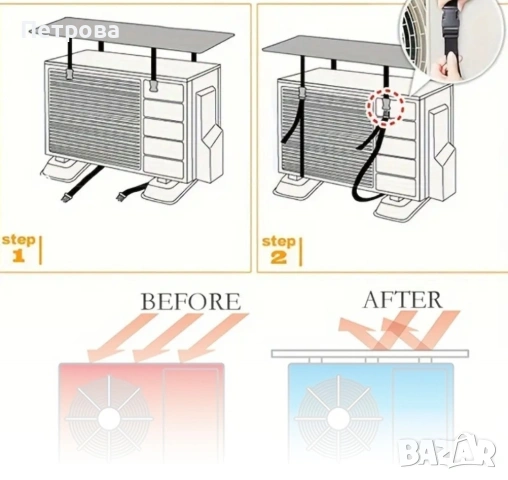 Петрова

step
1

step
2

BEFORE

AFTER

BAZAR