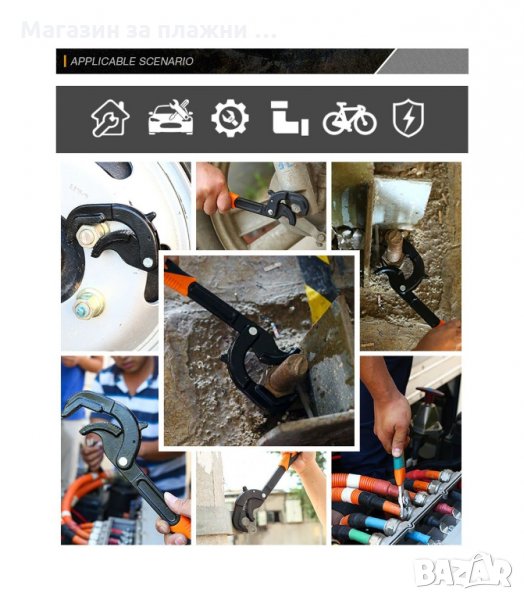 Магазин за плажни ...

APPLICABLE SCENARIO

BAZAR