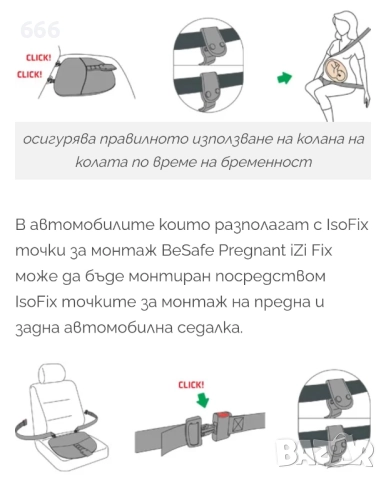 666

CLICK!
CLICK!

осигурява правилното използване на колана на колата по време на бременност

В автомобилите които разполагат с IsoFix точки за монтаж BeSafe Pregnant iZi Fix може да бъде монтиран посредством IsoFix точките за монтаж на предна и задна автомобилна седалка.

CLICK!

BAZAR