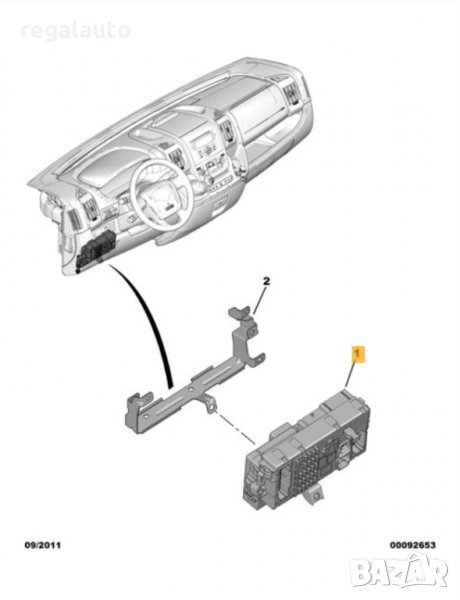 regalauto

2

1

09/2011

00092653

BAZAR