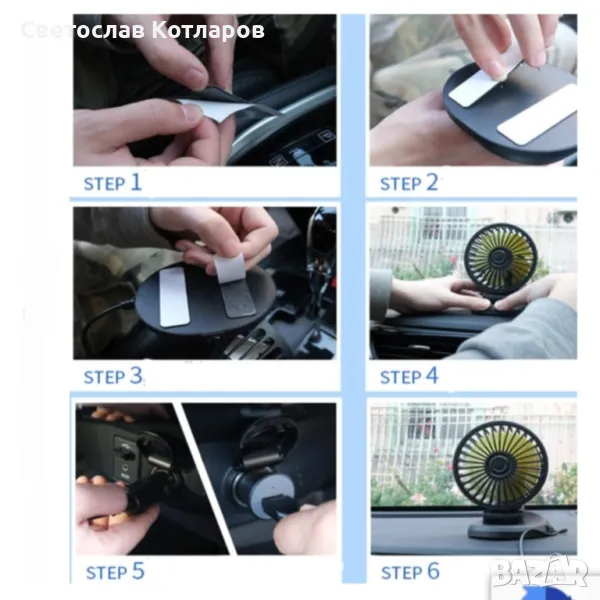 Светослав Котларов

STEP 1

STEP 2

STEP 3

STEP 4

STEP 5

STEP 6

BAZAR