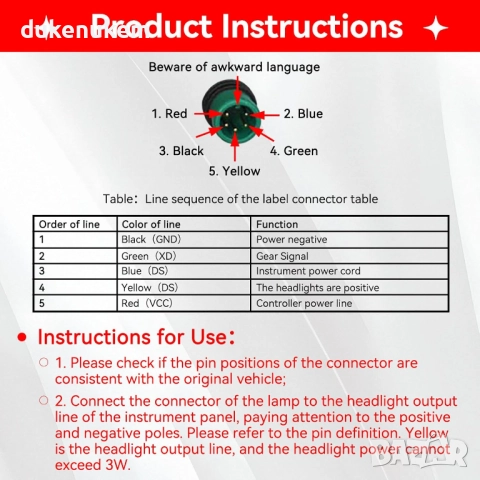 dukenukem Product Instructions

Beware of awkward language

1. Red
2. Blue
3. Black
4. Green
5. Yellow

Table: Line sequence of the label connector table

| Order of line | Color of line | Function |
|---|---|---|
| 1 | Black (GND) | Power negative |
| 2 | Green (XD) | Gear Signal |
| 3 | Blue (DS) | Instrument power cord |
| 4 | Yellow (DS) | The headlights are positive |
| 5 | Red (VCC) | Controller power line |

Instructions for Use:

1. Please check if the pin positions of the connector are consistent with the original vehicle;

2. Connect the connector of the lamp to the headlight output line of the instrument panel, paying attention to the positive and negative poles. Please refer to the pin definition. Yellow is the headlight output line, and the headlight power cannot exceed 3W.

BAZAR