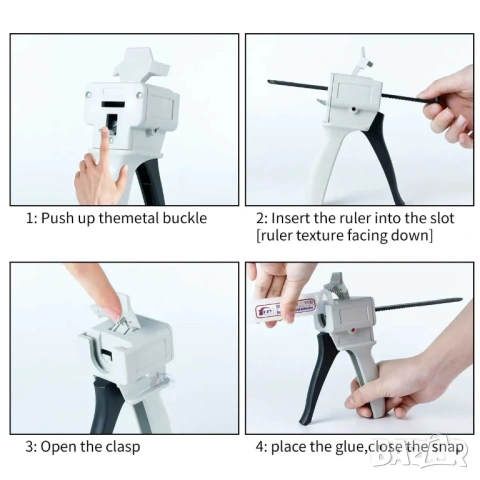 1: Push up themetal buckle

2: Insert the ruler into the slot [ruler texture facing down]

3: Open the clasp

4: place the glue,close the snap

BAZAR