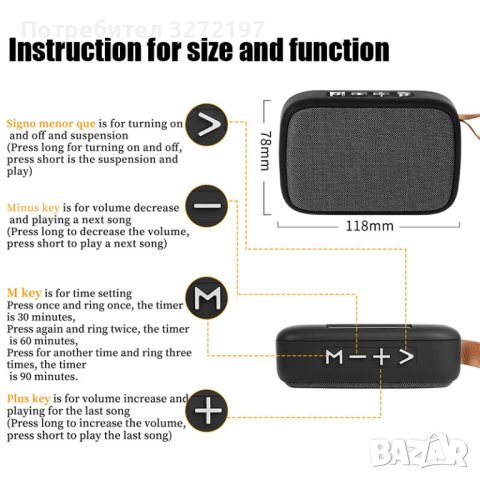 Потребител 3272197

Instruction for size and function

Signo menor que is for turning on and off and suspension
(Press long for turning on and off, press short is the suspension and play)

>

Minus key is for volume decrease and playing a next song
(Press long to decrease the volume, press short to play a next song)

—

M key is for time setting
Press once and ring once, the timer is 30 minutes,
Press again and ring twice, the timer is 60 minutes,
Press for another time and ring three times, the timer is 90 minutes.

M

Plus key is for volume increase and playing for the last song
(Press long to increase the volume, press short to play the last song)

+

78mm

118mm

M — + >

BAZAR