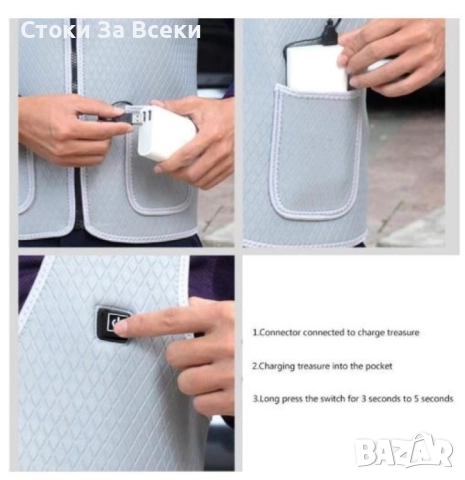 Стоки За Всеки

1.Connector connected to charge treasure

2.Charging treasure into the pocket

3.Long press the switch for 3 seconds to 5 seconds

BAZAR