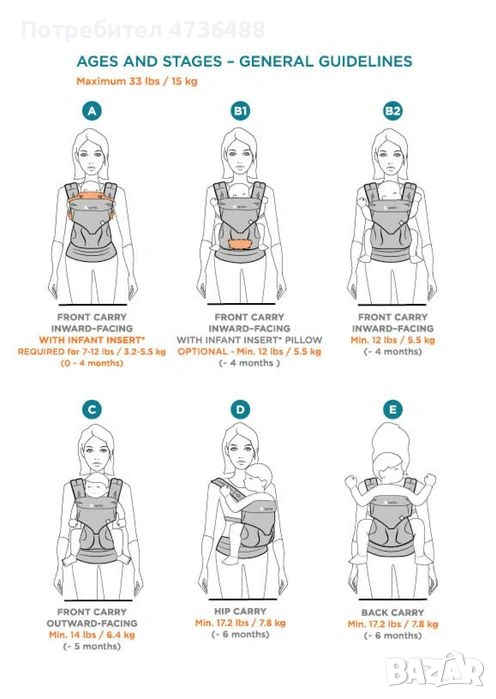 Потребител 4736488

AGES AND STAGES – GENERAL GUIDELINES

Maximum 33 lbs / 15 kg

A

FRONT CARRY INWARD-FACING WITH INFANT INSERT* REQUIRED for 7-12 lbs / 3.2-5.5 kg (0 - 4 months)

B1

FRONT CARRY INWARD-FACING WITH INFANT INSERT* PILLOW OPTIONAL - Min. 12 lbs / 5.5 kg (- 4 months )

B2

FRONT CARRY INWARD-FACING Min. 12 lbs / 5.5 kg (- 4 months)

C

FRONT CARRY OUTWARD-FACING Min. 14 lbs / 6.4 kg (- 5 months)

D

HIP CARRY Min. 17.2 lbs / 7.8 kg (- 6 months)

E

BACK CARRY Min. 17.2 lbs / 7.8 kg (- 6 months)

BAZAR