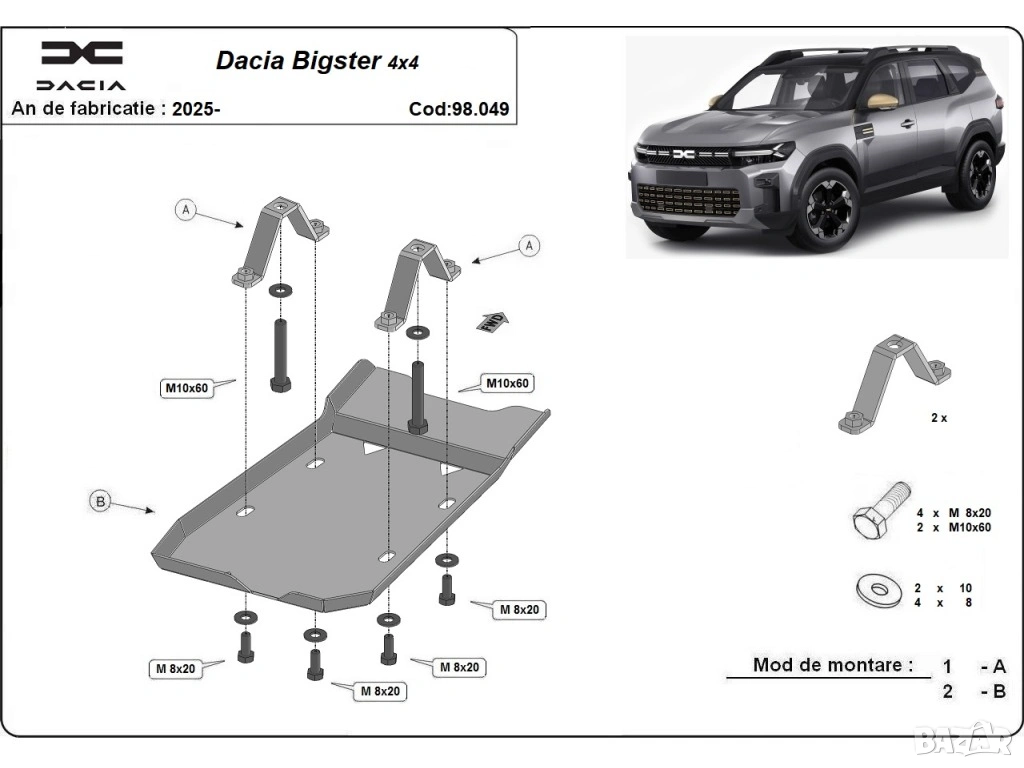 DACIA

Dacia Bigster 4x4

An de fabricatie : 2025-

Cod:98.049

A

A

FWD

M10x60

M10x60

B

M 8x20

M 8x20

M 8x20

M 8x20

2 x

4 x M 8x20
2 x M10x60

2 x 10
4 x 8

Mod de montare : 1 - A
2 - B

BAZAR