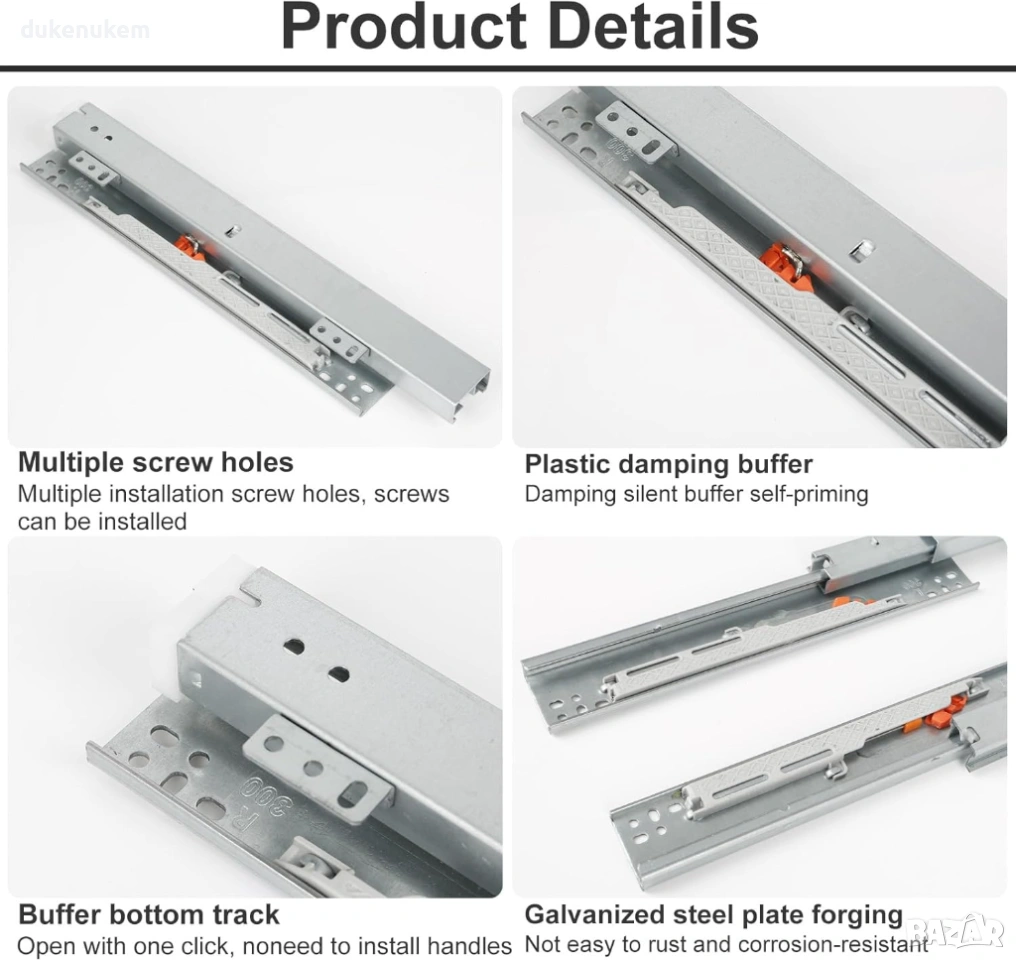 dukenukem

Product Details

Multiple screw holes
Multiple installation screw holes, screws can be installed

Plastic damping buffer
Damping silent buffer self-priming

R 300

Buffer bottom track
Open with one click, noneed to install handles

Galvanized steel plate forging
Not easy to rust and corrosion-resistant

BAZAR