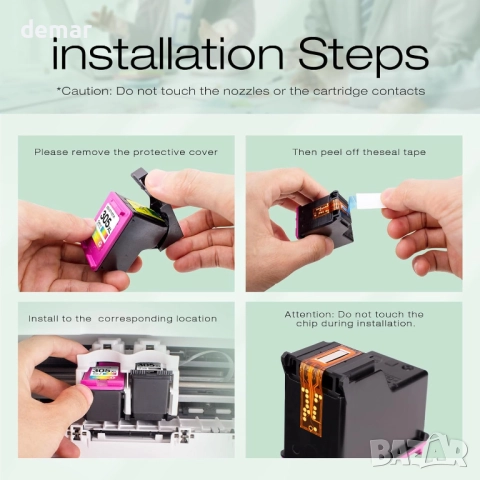 demar

installation Steps

*Caution: Do not touch the nozzles or the cartridge contacts

Please remove the protective cover

305 XL

Then peel off theseal tape

Install to the corresponding location

305

305

Attention: Do not touch the chip during installation.

BAZAR