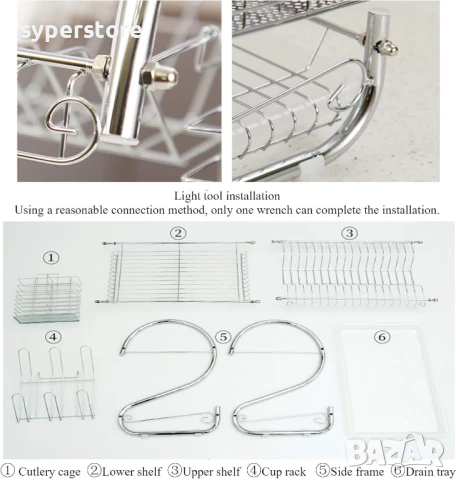 syperstore

Light tool installation
Using a reasonable connection method, only one wrench can complete the installation.

②

③

①

④

⑤

⑥

BAZAR

① Cutlery cage ②Lower shelf ③Upper shelf ④Cup rack ⑤Side frame ⑥Drain tray