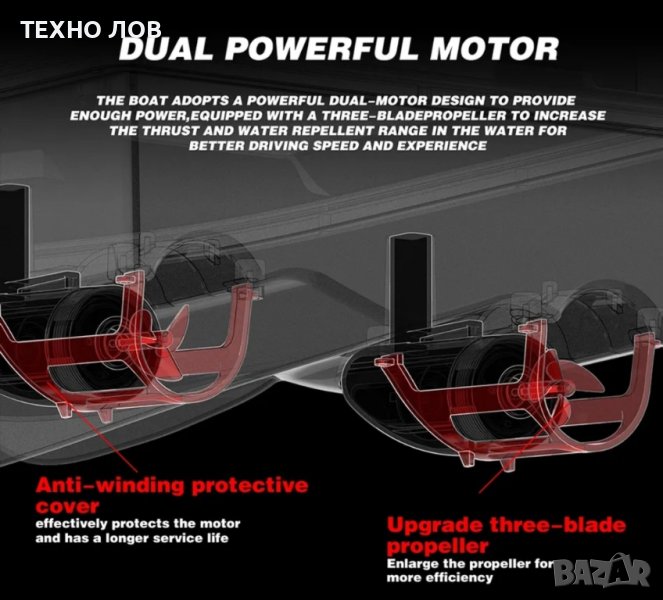 ТЕХНО ЛОВ

DUAL POWERFUL MOTOR

THE BOAT ADOPTS A POWERFUL DUAL-MOTOR DESIGN TO PROVIDE ENOUGH POWER,EQUIPPED WITH A THREE-BLADEPROPELLER TO INCREASE THE THRUST AND WATER REPELLENT RANGE IN THE WATER FOR BETTER DRIVING SPEED AND EXPERIENCE

Anti-winding protective cover
effectively protects the motor and has a longer service life

Upgrade three-blade propeller
Enlarge the propeller for more efficiency

BAZAR